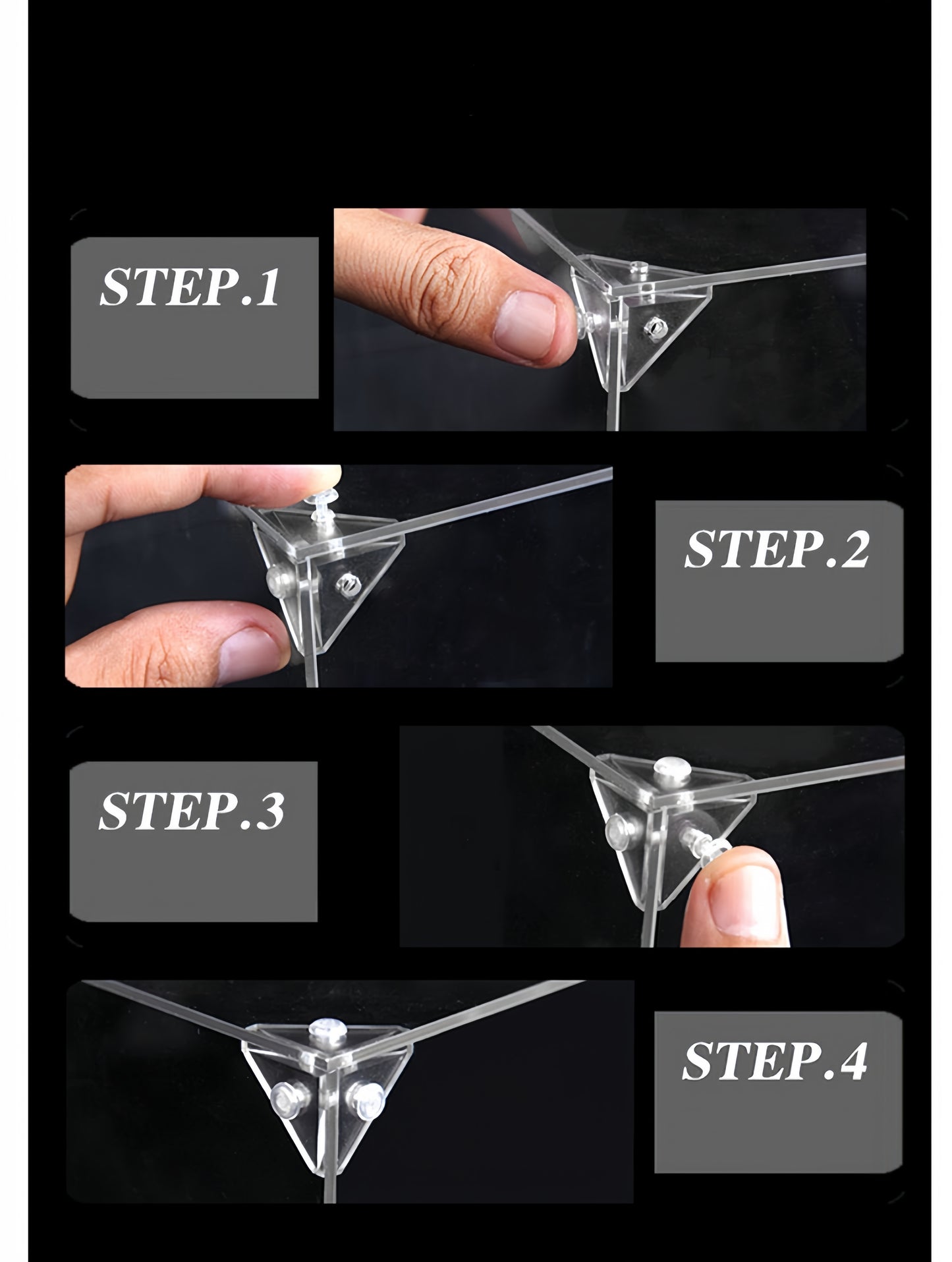 STEP.1

STEP.2

STEP.3

STEP.4